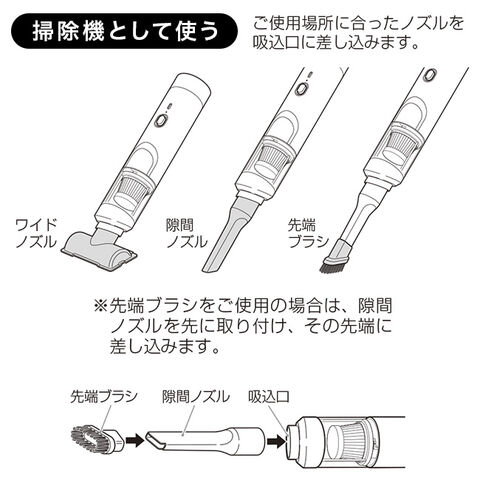 掃除機として使う

ご使用場所に合ったノズルを吸込口に差し込みます。

ワイドノズル

隙間ノズル

先端ブラシ

※先端ブラシをご使用の場合は、隙間ノズルを先に取り付け、その先端に差し込みます。

先端ブラシ

隙間ノズル

吸込口