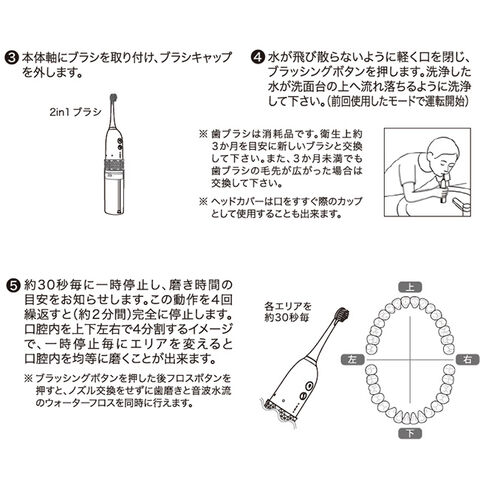 ❸ 本体軸にブラシを取り付け、ブラシキャップを外します。

2in1 ブラシ

❹ 水が飛び散らないように軽く口を閉じ、ブラッシングボタンを押します。洗浄した水が洗面台の上へ流れ落ちるように洗浄して下さい。(前回使用したモードで運転開始)

※ 歯ブラシは消耗品です。衛生上約3か月を目安に新しいブラシと交換して下さい。また、3か月未満でも歯ブラシの毛先が広がった場合は交換して下さい。

※ ヘッドカバーは口をすすぐ際のカップとして使用することも出来ます。

❺ 約30秒毎に一時停止し、磨き時間の目安をお知らせします。この動作を4回繰返すと(約2分間)完全に停止します。口腔内を上下左右で4分割するイメージで、一時停止毎にエリアを変えると口腔内を均等に磨くことが出来ます。

※ ブラッシングボタンを押した後フロスボタンを押すと、ノズル交換をせずに歯磨きと音波水流のウォーターフロスを同時に行えます。

各エリアを約30秒毎

上

左

右

下