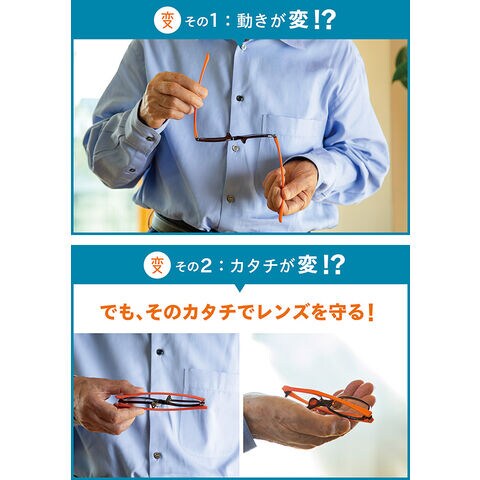 変 その1：動きが変!?

変 その2：カタチが変!?

でも、そのカタチでレンズを守る！