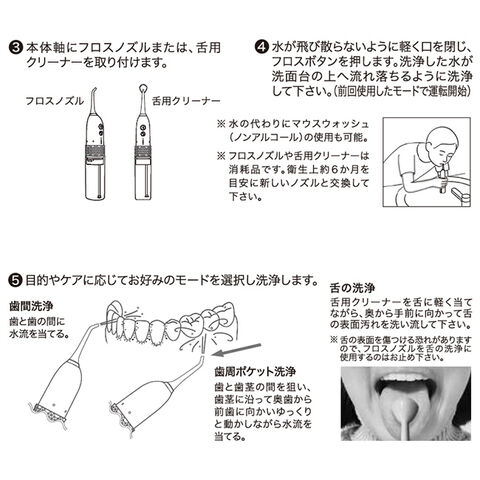 ❸ 本体軸にフロスノズルまたは、舌用クリーナーを取り付けます。

フロスノズル

舌用クリーナー

❹ 水が飛び散らないように軽く口を閉じ、フロスボタンを押します。洗浄した水が洗面台の上へ流れ落ちるように洗浄して下さい。(前回使用したモードで運転開始)

※ 水の代わりにマウスウォッシュ(ノンアルコール)の使用も可能。

※ フロスノズルや舌用クリーナーは消耗品です。衛生上約6か月を目安に新しいノズルと交換して下さい。

❺ 目的やケアに応じてお好みのモードを選択し洗浄します。

歯間洗浄
歯と歯の間に水流を当てる。

歯周ポケット洗浄
歯と歯茎の間を狙い、歯茎に沿って奥歯から前歯に向かいゆっくりと動かしながら水流を当てる。

舌の洗浄
舌用クリーナーを舌に軽く当てながら、奥から手前に向かって舌の表面汚れを洗い流して下さい。

※ 舌の表面を傷つける恐れがありますので、フロスノズルを舌の洗浄に使用するのはお止め下さい。