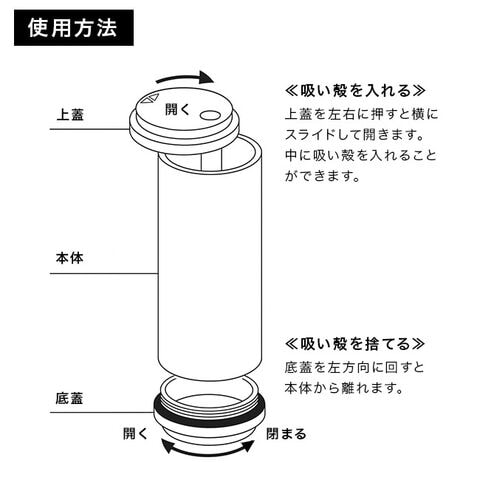 使用方法

上蓋

開く

≪吸い殻を入れる≫

上蓋を左右に押すと横にスライドして開きます。中に吸い殻を入れることができます。

本体

≪吸い殻を捨てる≫

底蓋を左方向に回すと本体から離れます。

底蓋

開く

閉まる