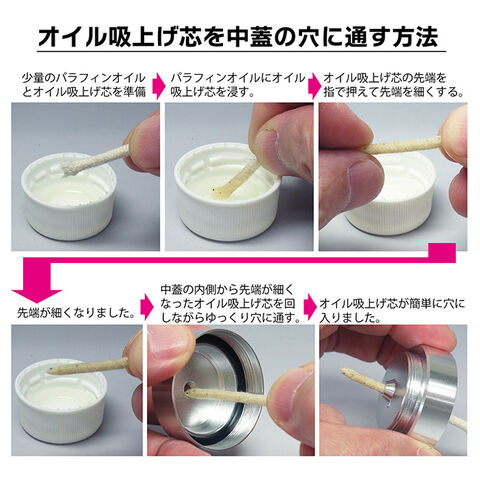 オイル吸上げ芯を中蓋の穴に通す方法

少量のパラフィンオイルとオイル吸上げ芯を準備

パラフィンオイルにオイル吸上げ芯を浸す。

オイル吸上げ芯の先端を指で押えて先端を細くする。

先端が細くなりました。

中蓋の内側から先端が細くなったオイル吸上げ芯を回しながらゆっくり穴に通す。

オイル吸上げ芯が簡単に穴に入りました。