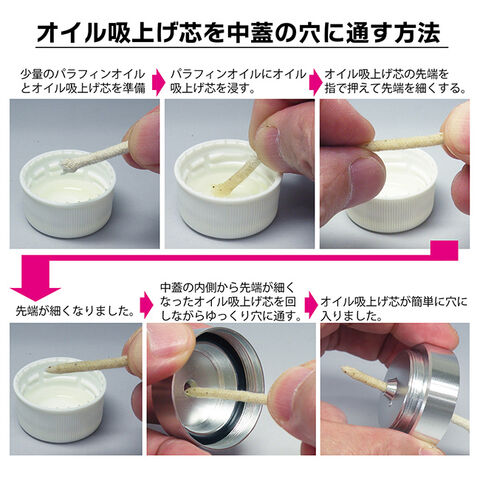 オイル吸上げ芯を中蓋の穴に通す方法

少量のパラフィンオイルとオイル吸上げ芯を準備

パラフィンオイルにオイル吸上げ芯を浸す。

オイル吸上げ芯の先端を指で押えて先端を細くする。

先端が細くなりました。

中蓋の内側から先端が細くなったオイル吸上げ芯を回しながらゆっくり穴に通す。

オイル吸上げ芯が簡単に穴に入りました。