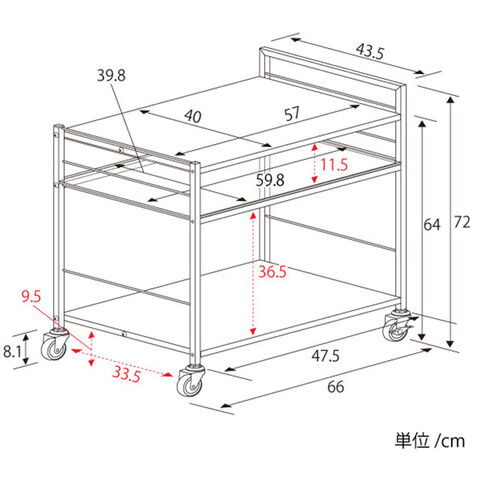 43.5
39.8
40
57
11.5
59.8
64
72
36.5
9.5
8.1
33.5
47.5
66
単位 /cm