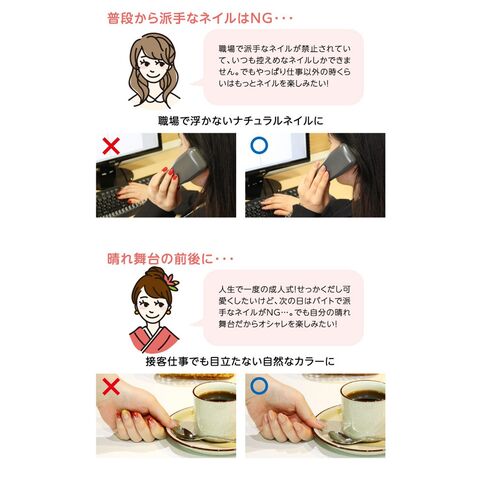 普段から派手なネイルはNG・・・

職場で派手なネイルが禁止されていて、いつも控えめなネイルしかできません。でもやっぱり仕事以外の時くらいはもっとネイルを楽しみたい!

職場で浮かないナチュラルネイルに

×

○

晴れ舞台の前後に・・・

人生で一度の成人式!せっかくだし可愛くしたいけど、次の日はバイトで派手なネイルがNG…。でも自分の晴れ舞台だからオシャレを楽しみたい!

接客仕事でも目立たない自然なカラーに

×

○