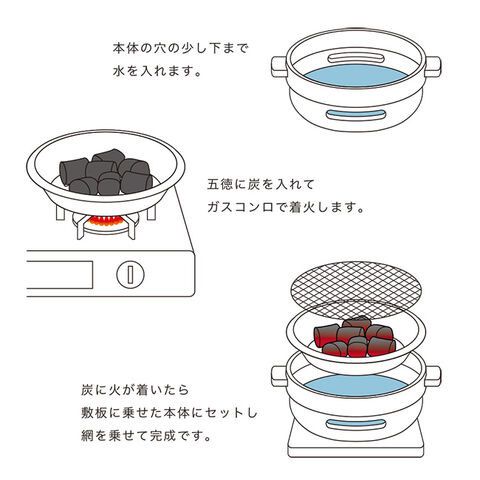 本体の穴の少し下まで
水を入れます。

五徳に炭を入れて
ガスコンロで着火します。

炭に火が着いたら
敷板に乗せた本体にセットし
網を乗せて完成です。