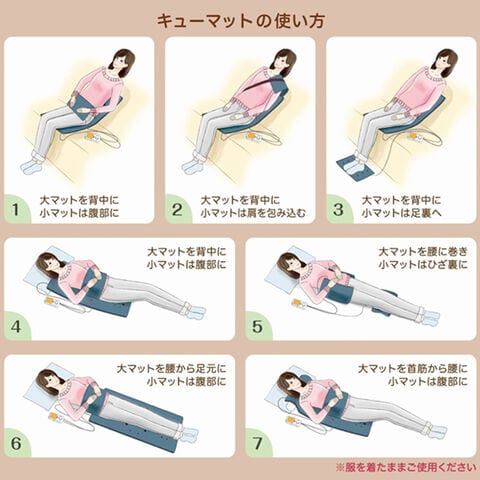 キューマットの使い方

1
大マットを背中に
小マットは腹部に

2
大マットを背中に
小マットは肩を包み込む

3
大マットを背中に
小マットは足裏へ

4
大マットを背中に
小マットは腹部に

5
大マットを腰に巻き
小マットはひざ裏に

6
大マットを腰から足元に
小マットは腹部に

7
大マットを首筋から腰に
小マットは腹部に

※服を着たままご使用ください