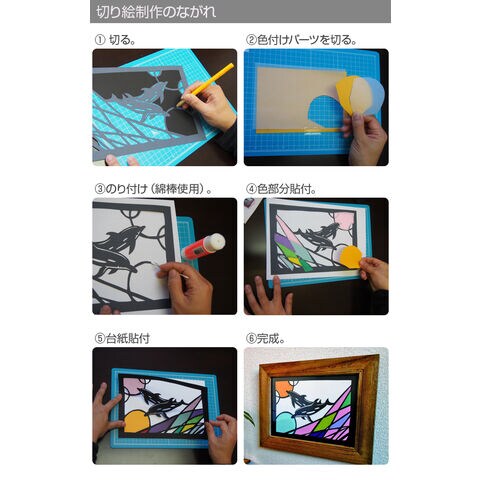 切り絵制作のながれ

① 切る。

②色付けパーツを切る。

③のり付け（綿棒使用）。

④色部分貼付。

⑤台紙貼付

⑥完成。