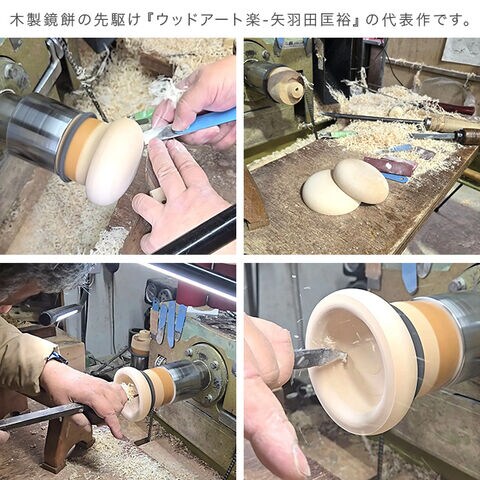 木製鏡餅の先駆け『ウッドアート楽-矢羽田匡裕』の代表作です。