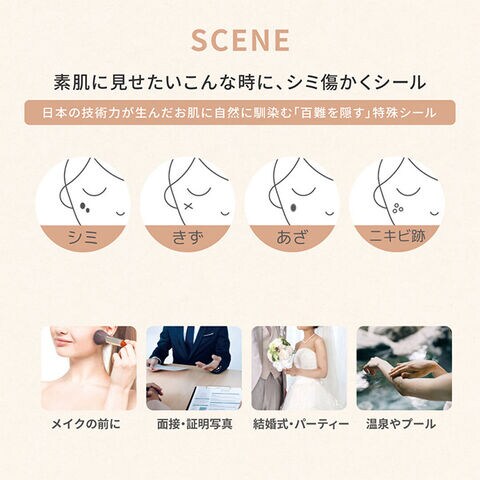 SCENE

素肌に見せたいこんな時に、シミ傷かくシール

日本の技術力が生んだお肌に自然に馴染む「百難を隠す」特殊シール

シミ

きず

あざ

ニキビ跡

メイクの前に

面接・証明写真

結婚式・パーティー

温泉やプール