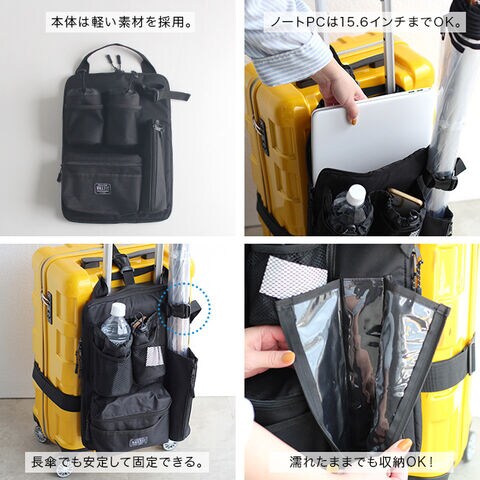 本体は軽い素材を採用。

ノートPCは15.6インチまでOK。

長傘でも安定して固定できる。

濡れたままでも収納OK！