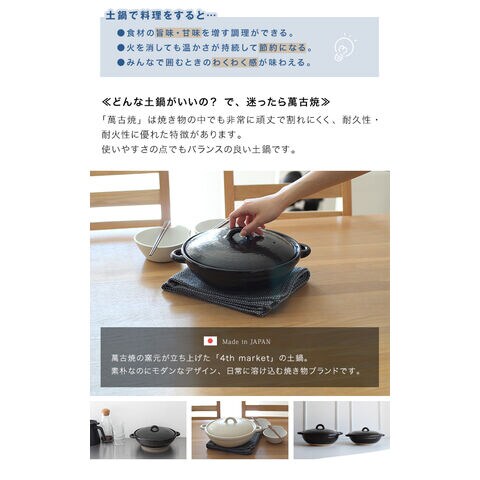 土鍋で料理をすると…

●食材の旨味・甘味を増す調理ができる。
●火を消しても温かさが持続して節約になる。
●みんなで囲むときのわくわく感が味わえる。

≪どんな土鍋がいいの？ で、迷ったら萬古焼≫

「萬古焼」は焼き物の中でも非常に頑丈で割れにくく、耐久性・耐火性に優れた特徴があります。
使いやすさの点でもバランスの良い土鍋です。

Made in JAPAN

萬古焼の窯元が立ち上げた「4th market」の土鍋。
素朴なのにモダンなデザイン、日常に溶け込む焼き物ブランドです。