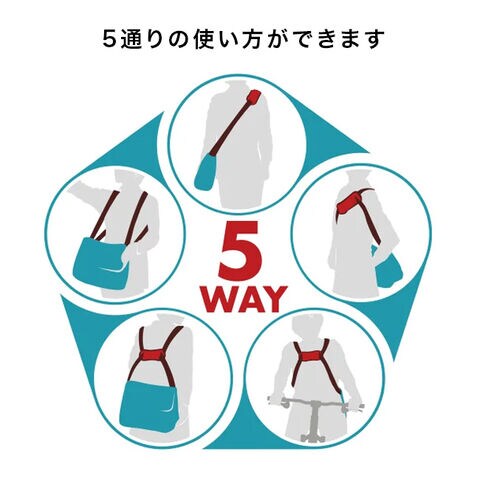 5通りの使い方ができます

5
WAY