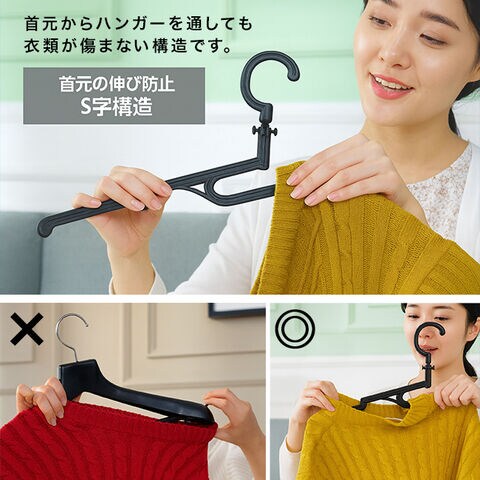 首元からハンガーを通しても
衣類が傷まない構造です。

首元の伸び防止
S字構造

×

◎