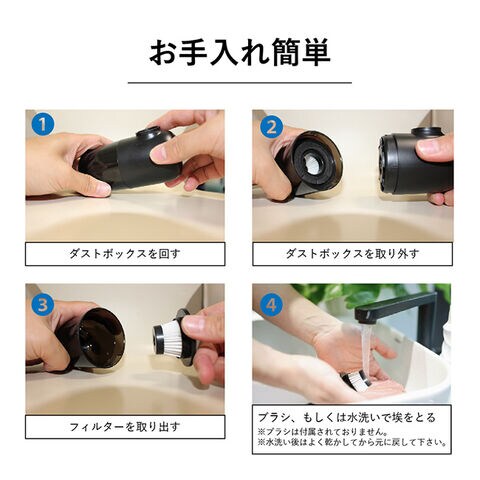 お手入れ簡単

1

ダストボックスを回す

2

ダストボックスを取り外す

3

フィルターを取り出す

4

ブラシ、もしくは水洗いで埃をとる
※ブラシは付属されておりません。
※水洗い後はよく乾かしてから元に戻して下さい。