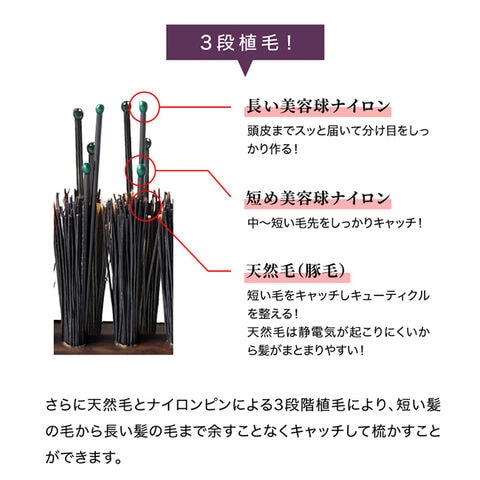 3段植毛！

長い美容球ナイロン

頭皮までスッと届いて分け目をしっかり作る！

短め美容球ナイロン

中〜短い毛先をしっかりキャッチ！

天然毛（豚毛）

短い毛をキャッチしキューティクルを整える！
天然毛は静電気が起こりにくいから髪がまとまりやすい！

さらに天然毛とナイロンピンによる3段階植毛により、短い髪の毛から長い髪の毛まで余すことなくキャッチして梳かすことができます。