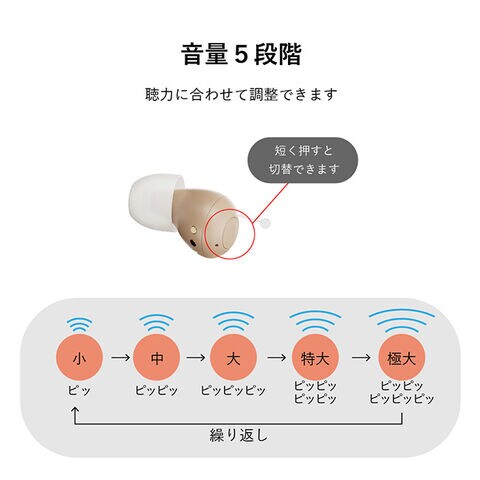 音量 5 段階

聴力に合わせて調整できます

短く押すと
切替できます

小 → 中 → 大 → 特大 → 極大

ピッ

ピッピッ

ピッピッピッ

ピッピッ
ピッピッ

ピッピッ
ピッピッピッ

繰り返し