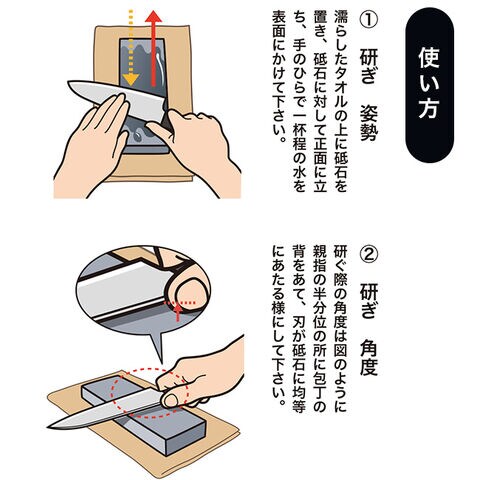 使い方

① 研ぎ 姿勢

濡らしたタオルの上に砥石を置き、砥石に対して正面に立ち、手のひらで一杯程の水を表面にかけて下さい。

② 研ぎ 角度

研ぐ際の角度は図のように親指の半分位の所に包丁の背をあて、刃が砥石に均等にあたる様にして下さい。