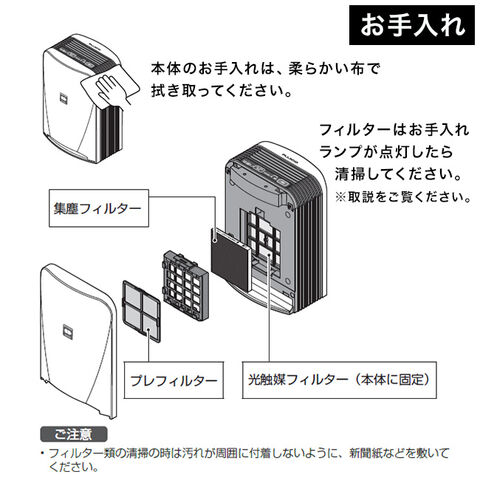 お手入れ

本体のお手入れは、柔らかい布で拭き取ってください。

フィルターはお手入れランプが点灯したら清掃してください。
※取説をご覧ください。

集塵フィルター

プレフィルター

光触媒フィルター（本体に固定）

ご注意
・フィルター類の清掃の時は汚れが周囲に付着しないように、新聞紙などを敷いてください。