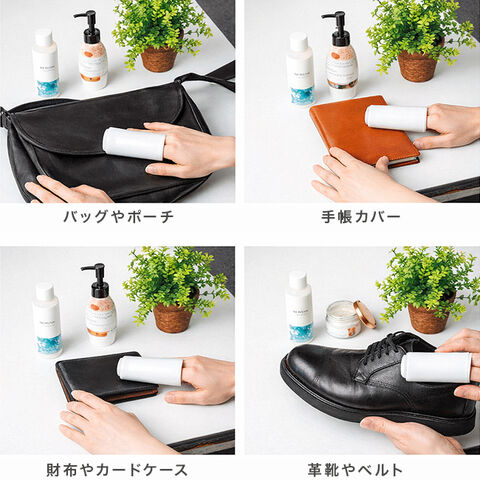 バッグやポーチ

手帳カバー

財布やカードケース

革靴やベルト