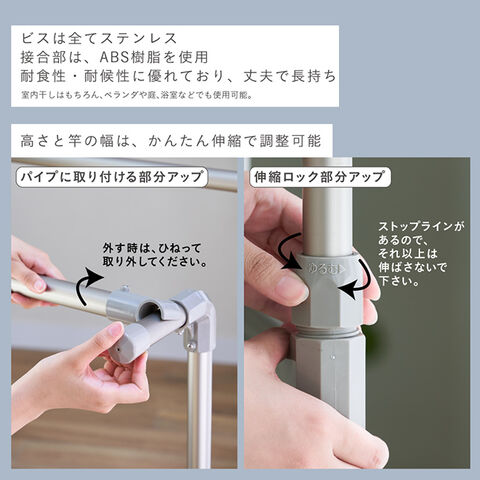 ビスは全てステンレス
接合部は、ABS樹脂を使用
耐食性・耐候性に優れており、丈夫で長持ち
室内干しはもちろん、ベランダや庭、浴室などでも使用可能。

高さと竿の幅は、かんたん伸縮で調整可能

パイプに取り付ける部分アップ

外す時は、ひねって取り外してください。

伸縮ロック部分アップ

ゆるむ

ストップラインがあるので、それ以上は伸ばさないで下さい。