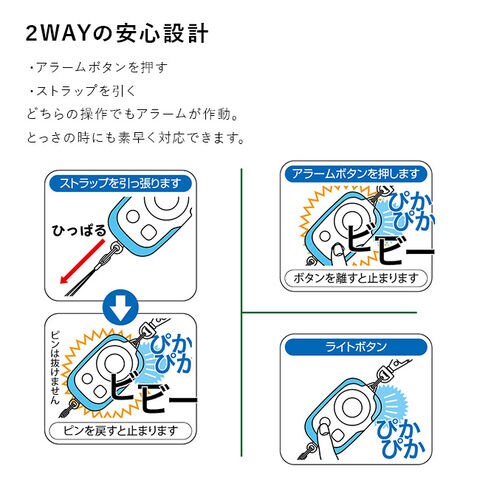 2WAYの安心設計

・アラームボタンを押す
・ストラップを引く
どちらの操作でもアラームが作動。
とっさの時にも素早く対応できます。

ストラップを引っ張ります

ひっぱる

ピンは抜けません

ぴかぴか

ビビー

ピンを戻すと止まります

アラームボタンを押します

ぴかぴか

ビビー

ボタンを離すと止まります

ライトボタン

ぴかぴか