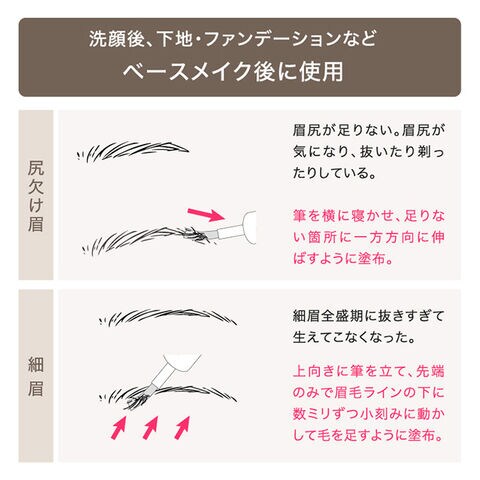 洗顔後、下地・ファンデーションなど
ベースメイク後に使用

尻欠け眉

眉尻が足りない。眉尻が気になり、抜いたり剃ったりしている。

筆を横に寝かせ、足りない箇所に一方方向に伸ばすように塗布。

細眉

細眉全盛期に抜きすぎて生えてこなくなった。

上向きに筆を立て、先端のみで眉毛ラインの下に数ミリずつ小刻みに動かして毛を足すように塗布。