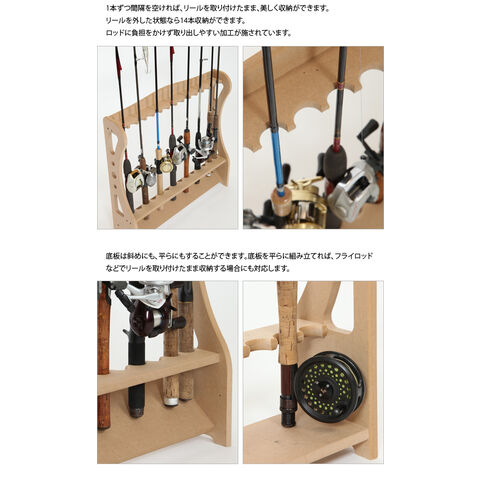 1本ずつ間隔を空ければ、リールを取り付けたまま、美しく収納ができます。
リールを外した状態なら14本収納ができます。
ロッドに負担をかけず取り出しやすい加工が施されています。

底板は斜めにも、平らにもすることができます。底板を平らに組み立てれば、フライロッドなどでリールを取り付けたまま収納する場合にも対応します。