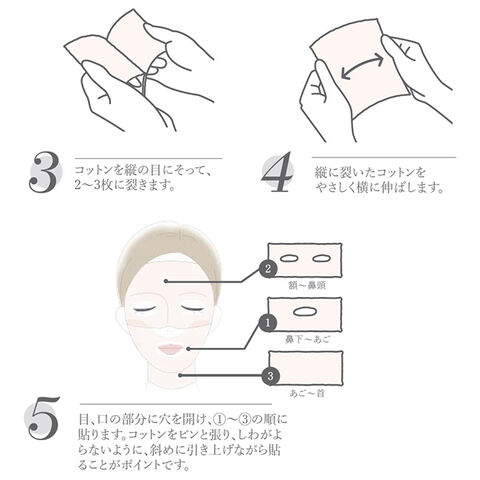 3
コットンを縦の目にそって、2〜3枚に裂きます。

4
縦に裂いたコットンをやさしく横に伸ばします。

2
額〜鼻頭

1
鼻下〜あご

3
あご〜首

5
目、口の部分に穴を開け、①〜③の順に貼ります。コットンをピンと張り、しわがよらないように、斜めに引き上げながら貼ることがポイントです。