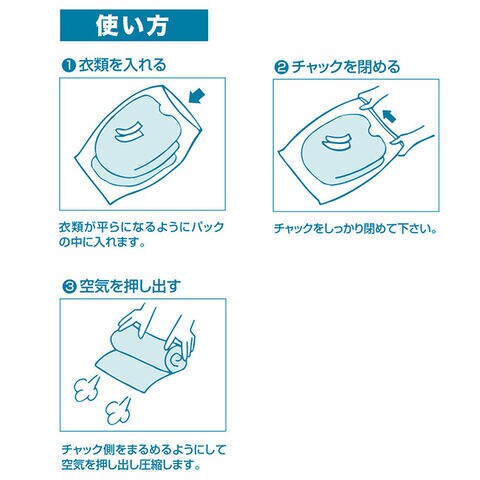 使い方

❶ 衣類を入れる

衣類が平らになるようにパックの中に入れます。

❷ チャックを閉める

チャックをしっかり閉めて下さい。

❸ 空気を押し出す

チャック側をまるめるようにして空気を押し出し圧縮します。