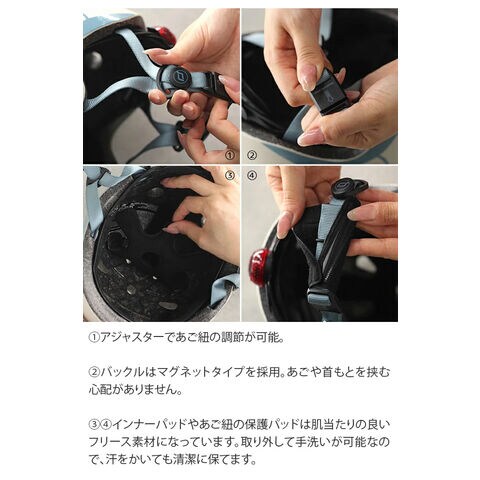 ①

②

③

④

①アジャスターであご紐の調節が可能。

②バックルはマグネットタイプを採用。あごや首もとを挟む心配がありません。

③④インナーパッドやあご紐の保護パッドは肌当たりの良いフリース素材になっています。取り外して手洗いが可能なので、汗をかいても清潔に保てます。