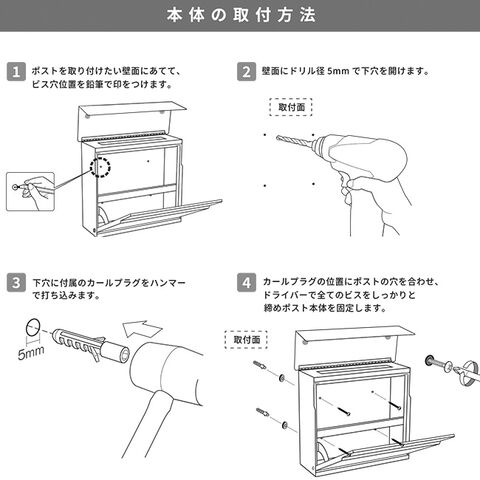 本体の取付方法

1 ポストを取り付けたい壁面にあてて、ビス穴位置を鉛筆で印をつけます。

2 壁面にドリル径 5mm で下穴を開けます。

取付面

3 下穴に付属のカールプラグをハンマーで打ち込みます。

5mm

4 カールプラグの位置にポストの穴を合わせ、ドライバーで全てのビスをしっかりと締めポスト本体を固定します。

取付面