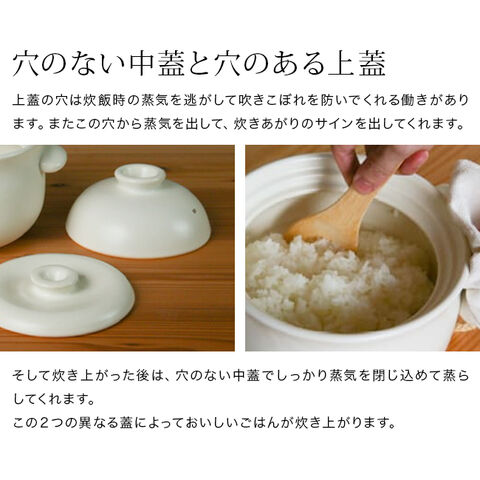 穴のない中蓋と穴のある上蓋

上蓋の穴は炊飯時の蒸気を逃がして吹きこぼれを防いでくれる働きがあります。またこの穴から蒸気を出して、炊きあがりのサインを出してくれます。

そして炊き上がった後は、穴のない中蓋でしっかり蒸気を閉じ込めて蒸らしてくれます。
この２つの異なる蓋によっておいしいごはんが炊き上がります。