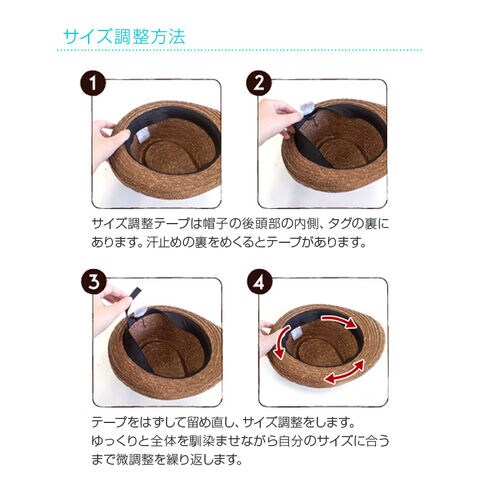 サイズ調整方法

1

2

サイズ調整テープは帽子の後頭部の内側、タグの裏にあります。汗止めの裏をめくるとテープがあります。

3

4

テープをはずして留め直し、サイズ調整をします。
ゆっくりと全体を馴染ませながら自分のサイズに合うまで微調整を繰り返します。