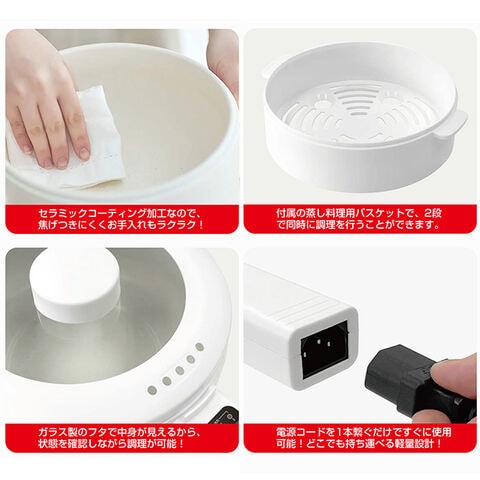 セラミックコーティング加工なので、焦げつきにくくお手入れもラクラク！

付属の蒸し料理用バスケットで、2段で同時に調理を行うことができます。

ガラス製のフタで中身が見えるから、状態を確認しながら調理が可能！

電源コードを1本繋ぐだけですぐに使用可能！どこでも持ち運べる軽量設計！