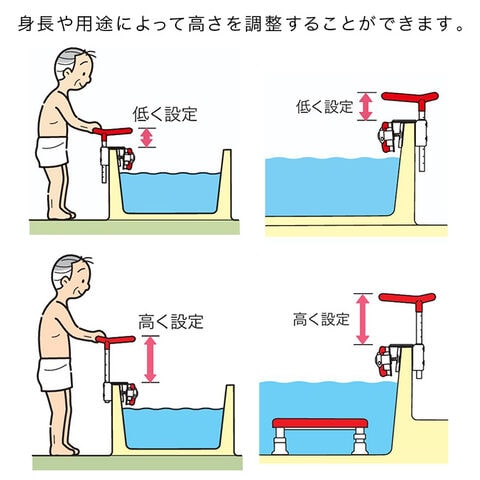 身長や用途によって高さを調整することができます。

低く設定

低く設定

高く設定

高く設定