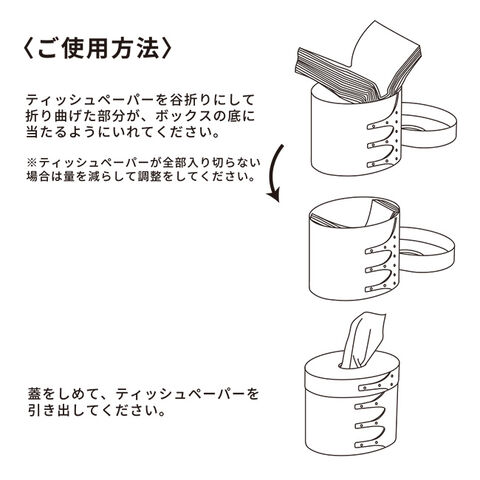 〈ご使用方法〉

ティッシュペーパーを谷折りにして折り曲げた部分が、ボックスの底に当たるようにいれてください。

※ティッシュペーパーが全部入り切らない場合は量を減らして調整をしてください。

蓋をしめて、ティッシュペーパーを引き出してください。