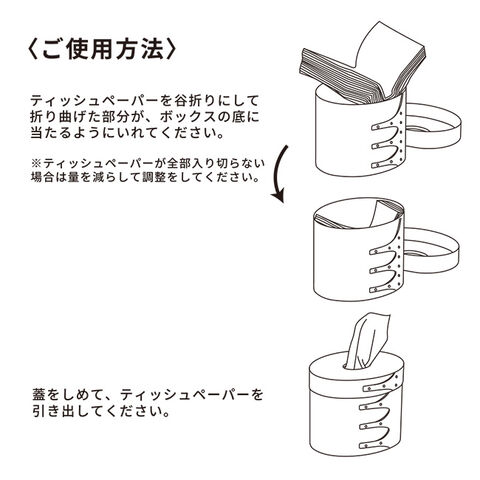 〈ご使用方法〉

ティッシュペーパーを谷折りにして折り曲げた部分が、ボックスの底に当たるようにいれてください。

※ティッシュペーパーが全部入り切らない場合は量を減らして調整をしてください。

蓋をしめて、ティッシュペーパーを引き出してください。