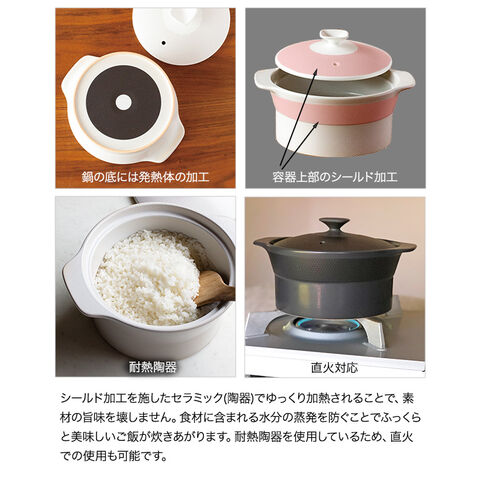 鍋の底には発熱体の加工

容器上部のシールド加工

耐熱陶器

直火対応

シールド加工を施したセラミック(陶器)でゆっくり加熱されることで、素材の旨味を壊しません。食材に含まれる水分の蒸発を防ぐことでふっくらと美味しいご飯が炊きあがります。耐熱陶器を使用しているため、直火での使用も可能です。