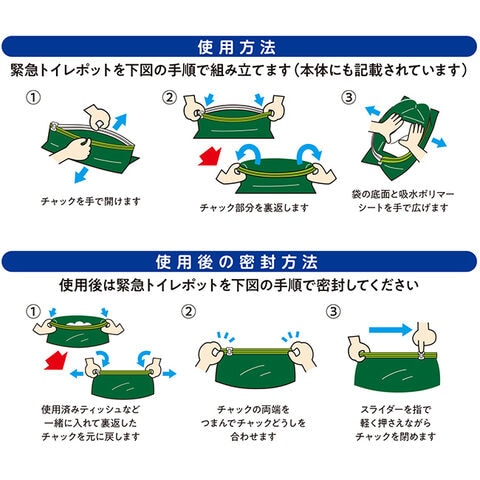 使用方法

緊急トイレポットを下図の手順で組み立てます（本体にも記載されています）

①

チャックを手で開けます

②

チャック部分を裏返します

③

袋の底面と吸水ポリマーシートを手で広げます

使用後の密封方法

使用後は緊急トイレポットを下図の手順で密封してください

①

使用済みティッシュなど一緒に入れて裏返したチャックを元に戻します

②

チャックの両端をつまんでチャックどうしを合わせます

③

スライダーを指で軽く押さえながらチャックを閉めます