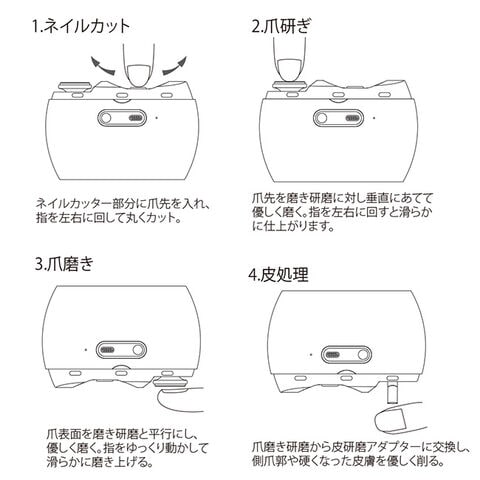 1.ネイルカット

ネイルカッター部分に爪先を入れ、指を左右に回して丸くカット。

2.爪研ぎ

爪先を磨き研磨に対し垂直にあてて優しく磨く。指を左右に回すと滑らかに仕上がります。

3.爪磨き

爪表面を磨き研磨と平行にし、優しく磨く。指をゆっくり動かして滑らかに磨き上げる。

4.皮処理

爪磨き研磨から皮研磨アダプターに交換し、側爪郭や硬くなった皮膚を優しく削る。