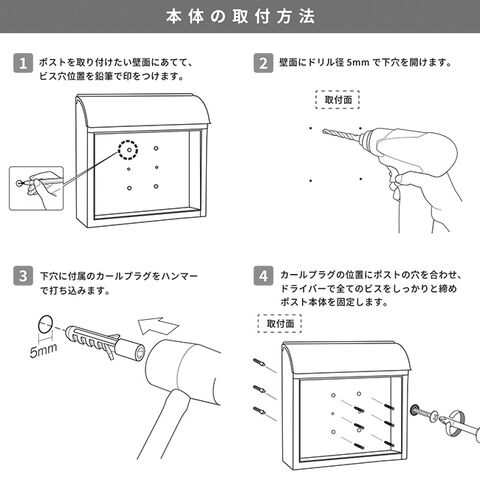 本体の取付方法

1 ポストを取り付けたい壁面にあてて、ビス穴位置を鉛筆で印をつけます。

2 壁面にドリル径 5mm で下穴を開けます。

取付面

3 下穴に付属のカールプラグをハンマーで打ち込みます。

5mm

4 カールプラグの位置にポストの穴を合わせ、ドライバーで全てのビスをしっかりと締めポスト本体を固定します。

取付面