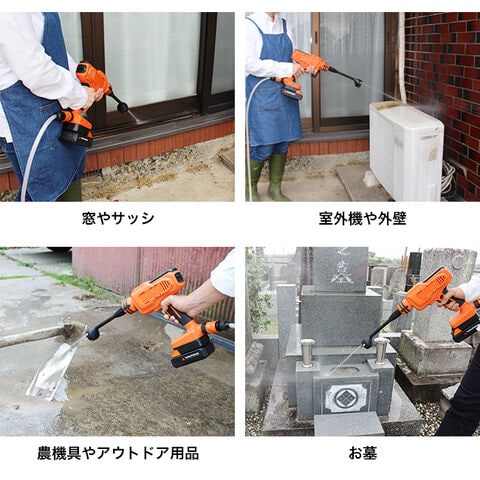 窓やサッシ

室外機や外壁

農機具やアウトドア用品

お墓