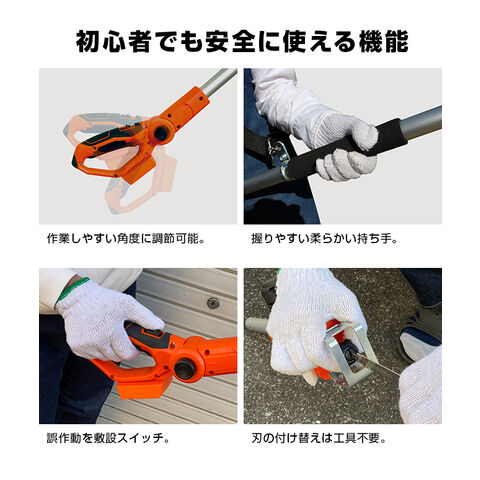 初心者でも安全に使える機能

作業しやすい角度に調節可能。

握りやすい柔らかい持ち手。

誤作動を敷設スイッチ。

刃の付け替えは工具不要。