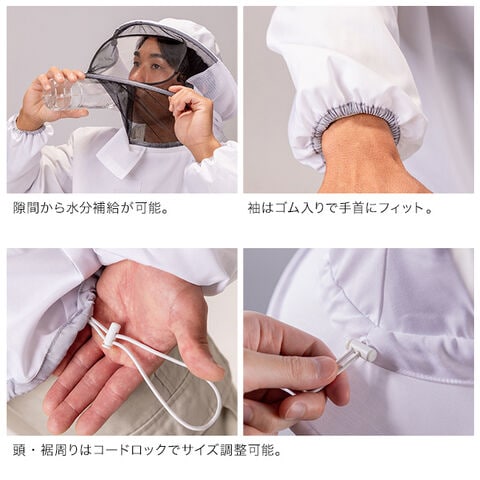 隙間から水分補給が可能。

袖はゴム入りで手首にフィット。

頭・裾周りはコードロックでサイズ調整可能。