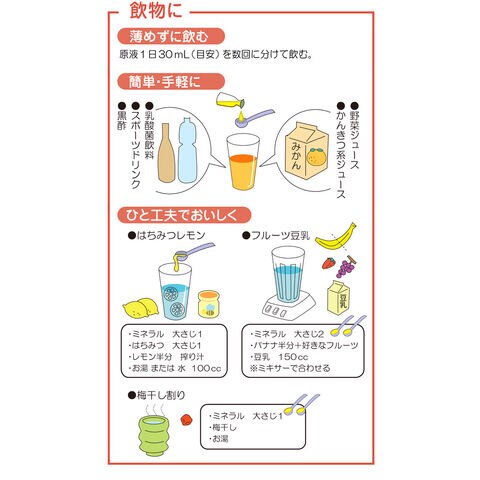 飲物に

薄めずに飲む

原液１日30mL（目安）を数回に分けて飲む。

簡単・手軽に

●乳酸菌飲料
●スポーツドリンク
●黒酢

●野菜ジュース
●かんきつ系ジュース

みかん

ひと工夫でおいしく

●はちみつレモン

・ミネラル　大さじ1
・はちみつ　大さじ1
・レモン半分　搾り汁
・お湯 または 水　100cc

●フルーツ豆乳

豆乳

・ミネラル　大さじ2
・バナナ半分＋好きなフルーツ
・豆乳　150cc
※ミキサーで合わせる

●梅干し割り

・ミネラル　大さじ1
・梅干し
・お湯