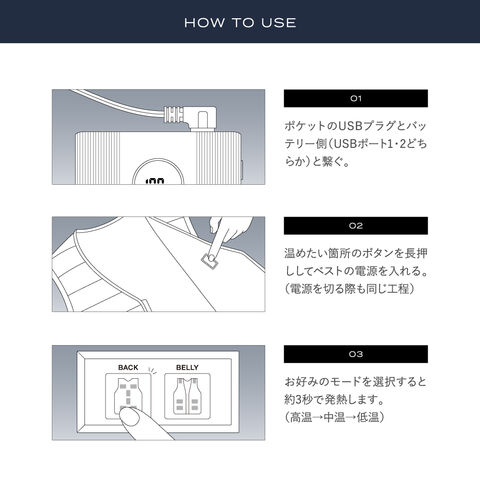 HOW TO USE

100

01

ポケットのUSBプラグとバッテリー側（USBポート1・2どちらか）と繋ぐ。

02

温めたい箇所のボタンを長押ししてベストの電源を入れる。（電源を切る際も同じ工程）

BACK

BELLY

03

お好みのモードを選択すると約3秒で発熱します。（高温→中温→低温）