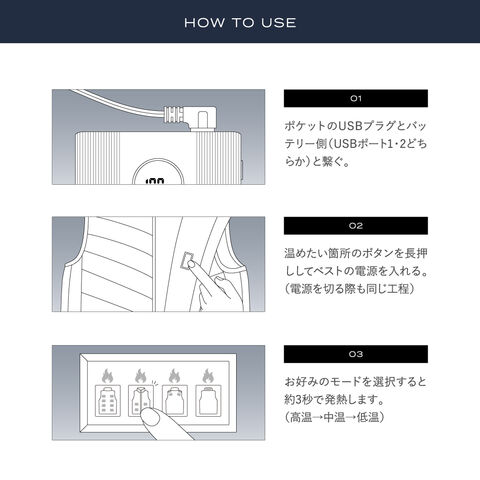 HOW TO USE

100

01

ポケットのUSBプラグとバッテリー側(USBポート1・2どちらか)と繋ぐ。

02

温めたい箇所のボタンを長押ししてベストの電源を入れる。(電源を切る際も同じ工程)

03

お好みのモードを選択すると約3秒で発熱します。(高温→中温→低温)