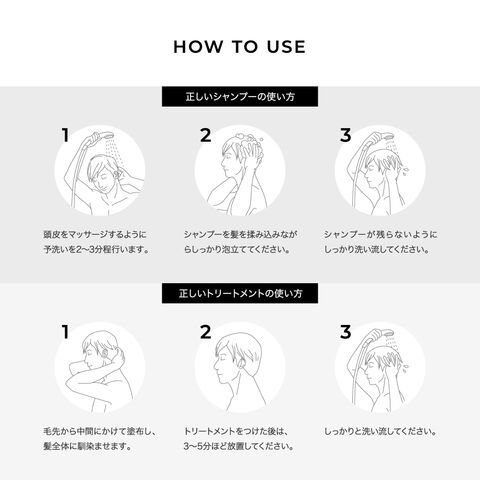 HOW TO USE

正しいシャンプーの使い方

1

頭皮をマッサージするように予洗いを2〜3分程行います。

2

シャンプーを髪を揉み込みながらしっかり泡立ててください。

3

シャンプーが残らないようにしっかり洗い流してください。

正しいトリートメントの使い方

1

毛先から中間にかけて塗布し、髪全体に馴染ませます。

2

トリートメントをつけた後は、3〜5分ほど放置してください。

3

しっかりと洗い流してください。