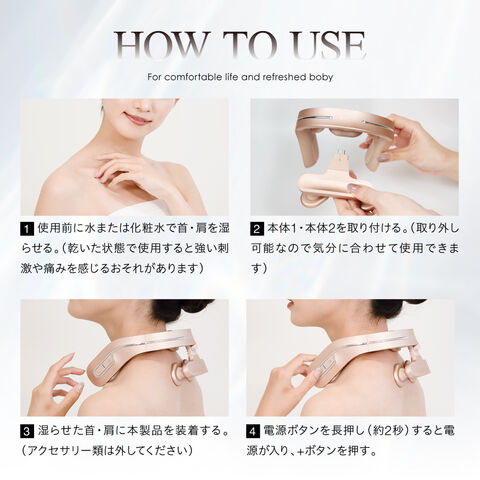 HOW TO USE

For comfortable life and refreshed boby

1 使用前に水または化粧水で首・肩を湿らせる。（乾いた状態で使用すると強い刺激や痛みを感じるおそれがあります）

2 本体1・本体2を取り付ける。（取り外し可能なので気分に合わせて使用できます）

3 湿らせた首・肩に本製品を装着する。（アクセサリー類は外してください）

4 電源ボタンを長押し（約2秒）すると電源が入り、+ボタンを押す。